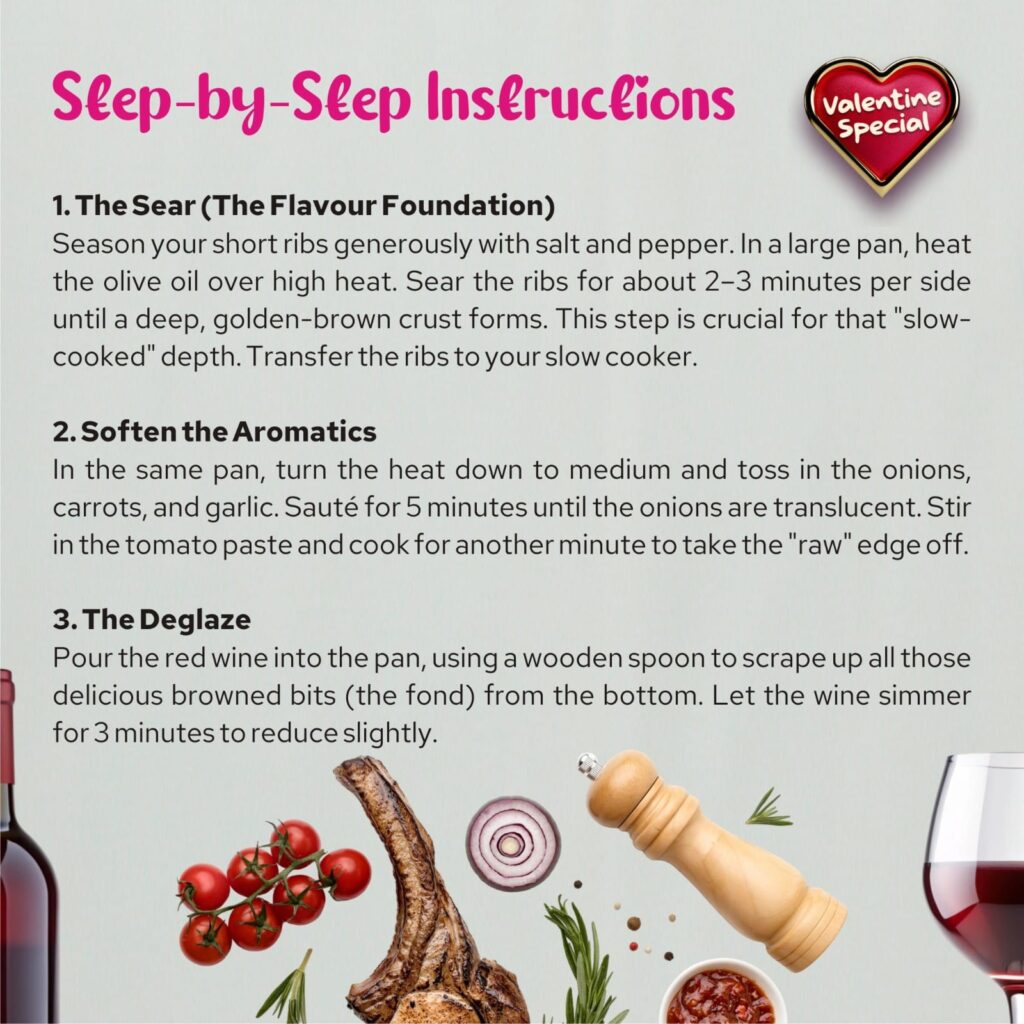 Step-by-Step Instructions

Valentine Special

1. The Sear (The Flavour Foundation)
Season your short ribs generously with salt and pepper. In a large pan, heat the olive oil over high heat. Sear the ribs for about 2–3 minutes per side until a deep, golden-brown crust forms. This step is crucial for that "slow-cooked" depth. Transfer the ribs to your slow cooker.

2. Soften the Aromatics
In the same pan, turn the heat down to medium and toss in the onions, carrots, and garlic. Sauté for 5 minutes until the onions are translucent. Stir in the tomato paste and cook for another minute to take the "raw" edge off.

3. The Deglaze
Pour the red wine into the pan, using a wooden spoon to scrape up all those delicious browned bits (the fond) from the bottom. Let the wine simmer for 3 minutes to reduce slightly.